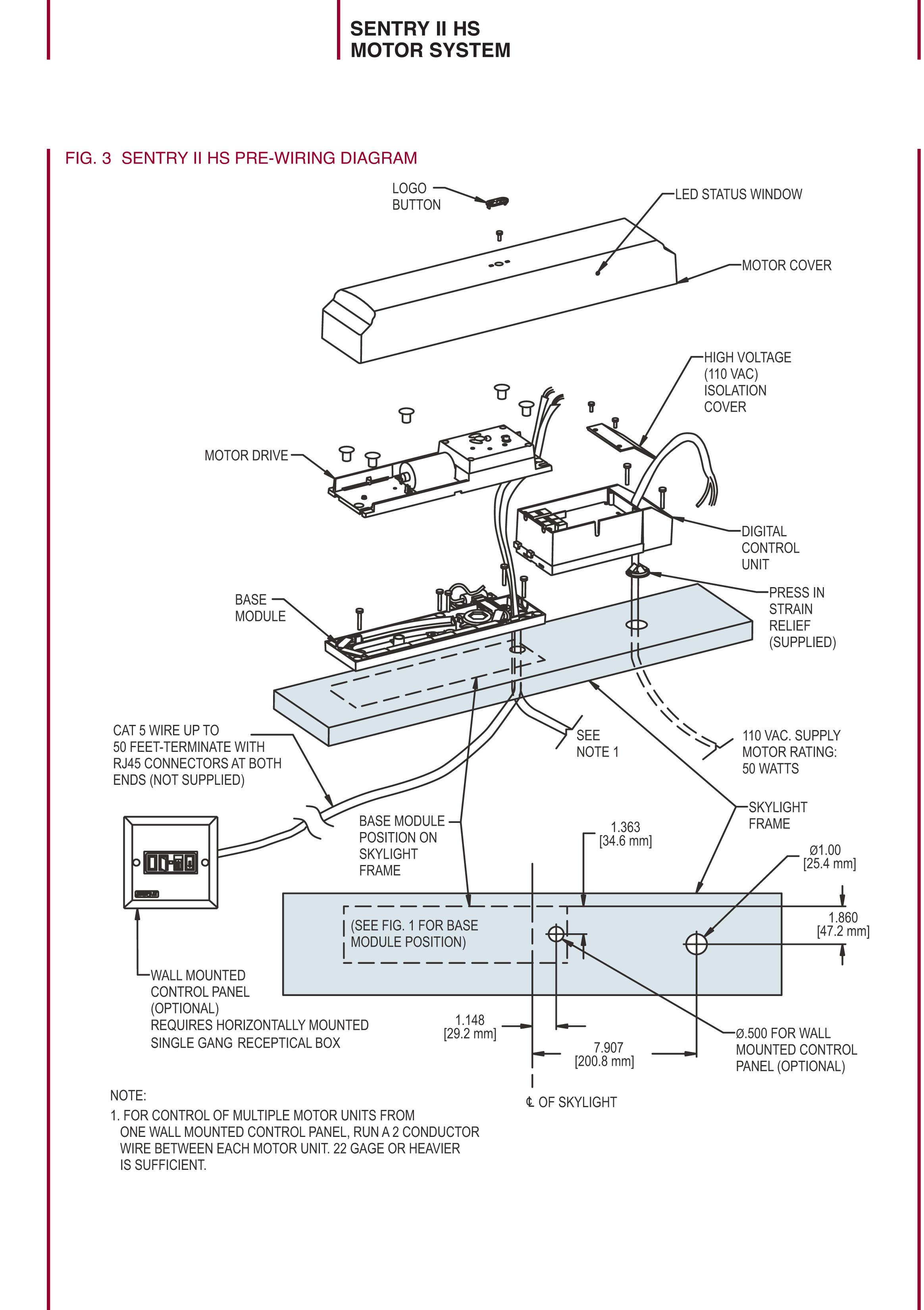 SENTRY II HS
MOTOR SYSTEM

FIG. 3 SENTRY II HS PRE-WIRING DIAGRAM

LOGO BUTTON

LED STATUS WINDOW

MOTOR COVER

HIGH VOLTAGE (110 VAC) ISOLATION COVER

MOTOR DRIVE

DIGITAL CONTROL UNIT

BASE MODULE

PRESS IN STRAIN RELIEF (SUPPLIED)

CAT 5 WIRE UP TO 50 FEET-TERMINATE WITH RJ45 CONNECTORS AT BOTH ENDS (NOT SUPPLIED)

SEE NOTE 1

110 VAC. SUPPLY MOTOR RATING: 50 WATTS

SKYLIGHT FRAME

BASE MODULE POSITION ON SKYLIGHT FRAME

1.363 [34.6 mm]

Ø1.00 [25.4 mm]

1.860 [47.2 mm]

(SEE FIG. 1 FOR BASE MODULE POSITION)

WALL MOUNTED CONTROL PANEL (OPTIONAL)
REQUIRES HORIZONTALLY MOUNTED SINGLE GANG RECEPTICAL BOX

1.148 [29.2 mm]

7.907 [200.8 mm]

Ø.500 FOR WALL MOUNTED CONTROL PANEL (OPTIONAL)

℄ OF SKYLIGHT

NOTE:
1. FOR CONTROL OF MULTIPLE MOTOR UNITS FROM ONE WALL MOUNTED CONTROL PANEL, RUN A 2 CONDUCTOR WIRE BETWEEN EACH MOTOR UNIT. 22 GAGE OR HEAVIER IS SUFFICIENT.