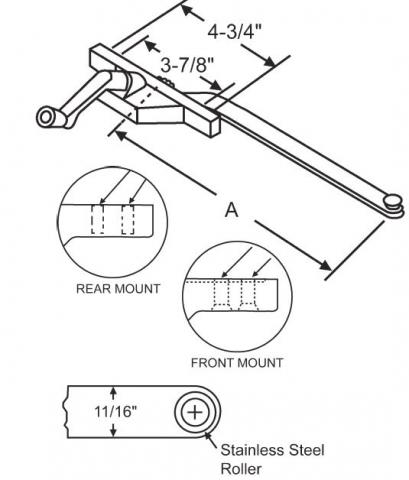 4-3/4"

3-7/8"

A

REAR MOUNT

FRONT MOUNT

11/16"

Stainless Steel Roller