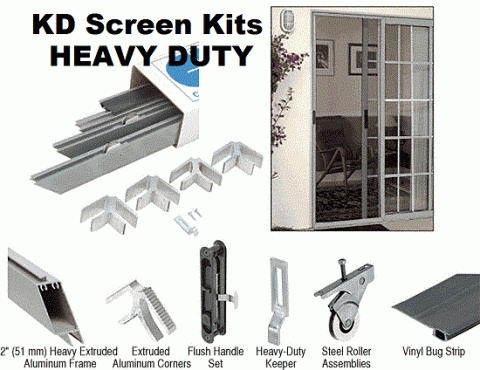 KD Screen Kits
HEAVY DUTY

2" (51 mm) Heavy Extruded Aluminum Frame

Extruded Aluminum Corners

Flush Handle Set

Heavy-Duty Keeper

Steel Roller Assemblies

Vinyl Bug Strip