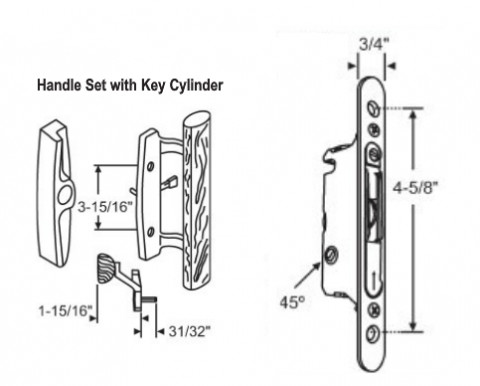 Handle Set with Key Cylinder

3-15/16"

1-15/16"

31/32"

3/4"

4-5/8"

45°