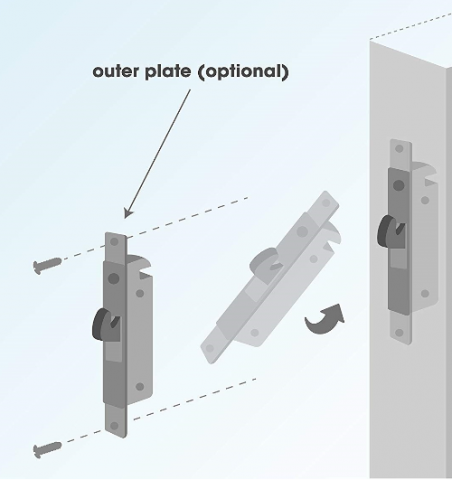 outer plate (optional)