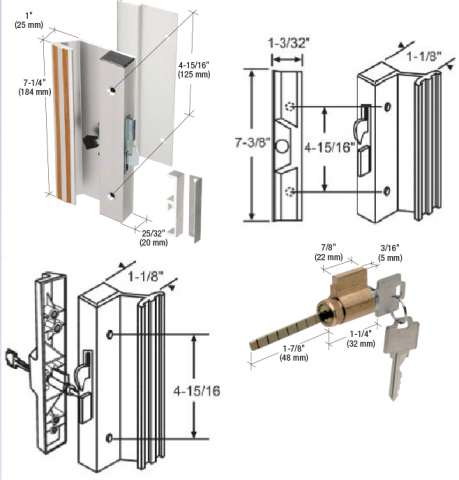 1"
(25 mm)

7-1/4"
(184 mm)

4-15/16"
(125 mm)

25/32"
(20 mm)

1-3/32"

1-1/8"

7-3/8"

4-15/16"

1-1/8"

4-15/16

7/8"
(22 mm)

3/16"
(5 mm)

1-1/4"
(32 mm)

1-7/8"
(48 mm)